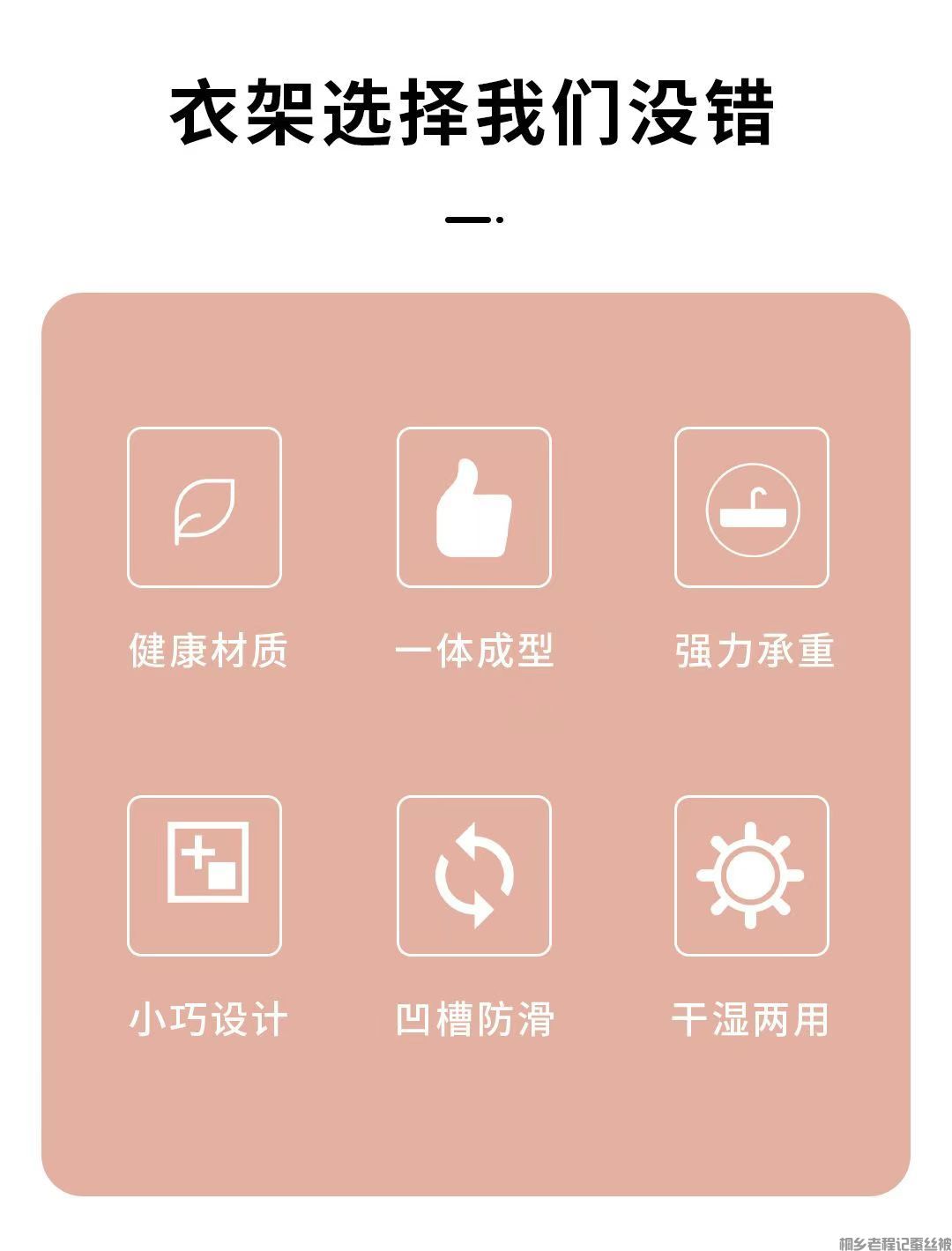 衣架选择我们没错

健康材质

一体成型

强力承重

小巧设计

凹槽防滑

干湿两用

桐乡老程记蚕丝被